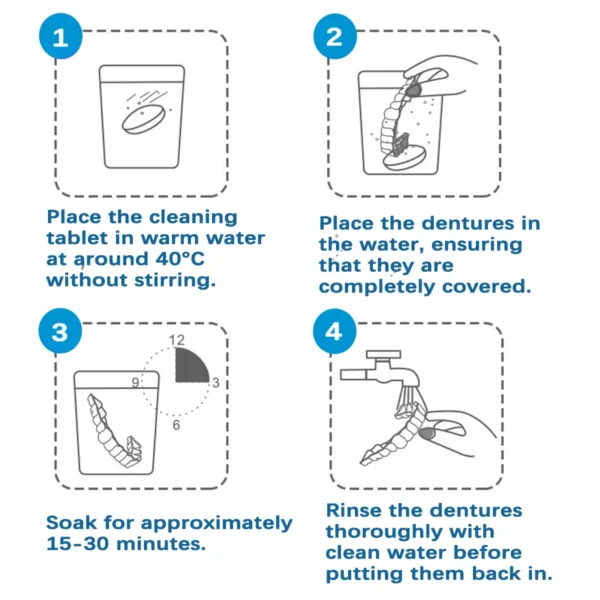 1

Place the cleaning tablet in warm water at around 40°C without stirring.

2

Place the dentures in the water, ensuring that they are completely covered.

3

12
9
3
6

Soak for approximately 15-30 minutes.

4

Rinse the dentures thoroughly with clean water before putting them back in.